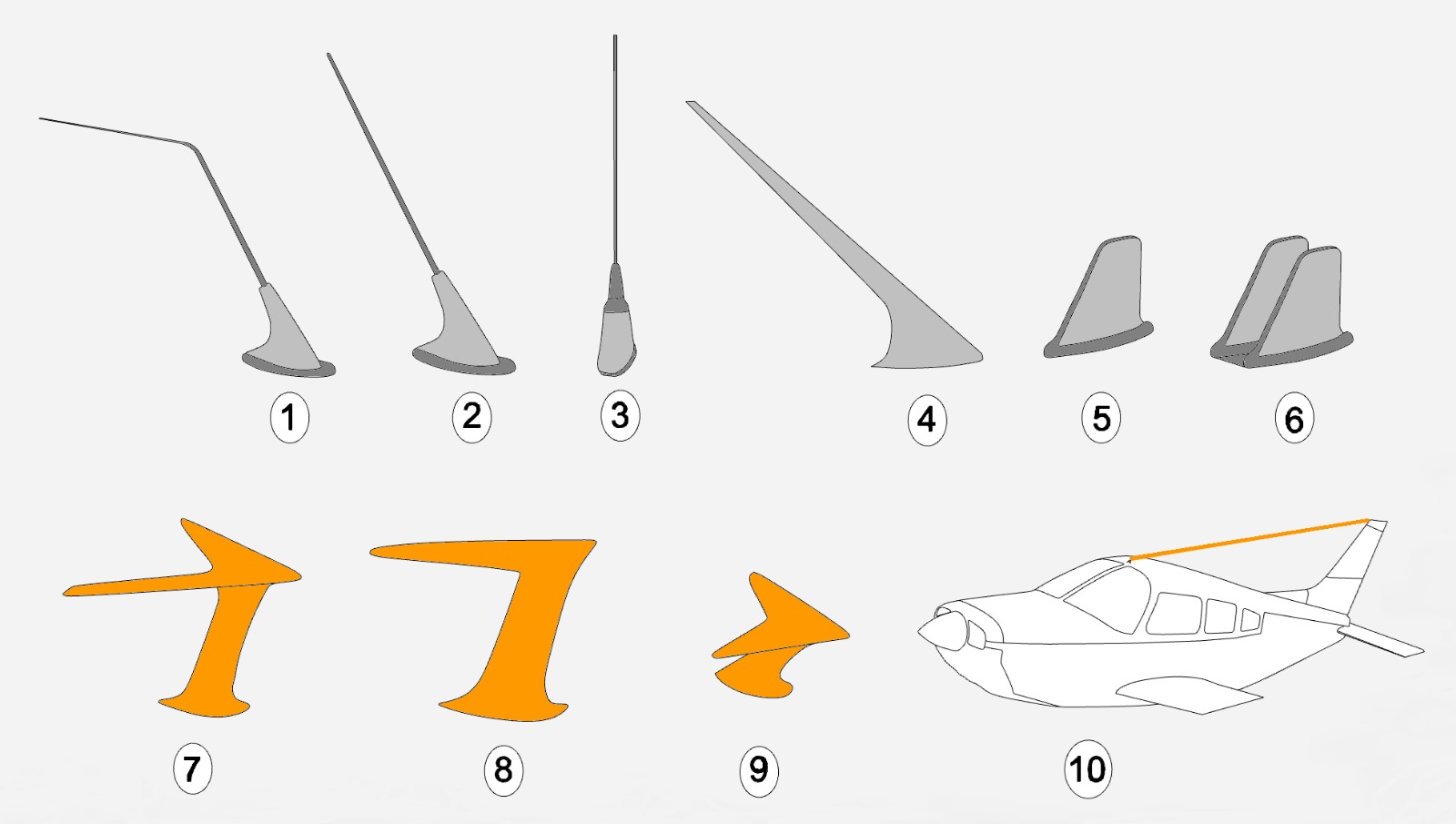 1 2 3 4 5 6

7 8 9 10